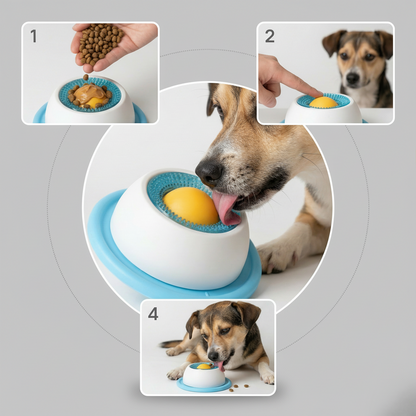 1

2

4